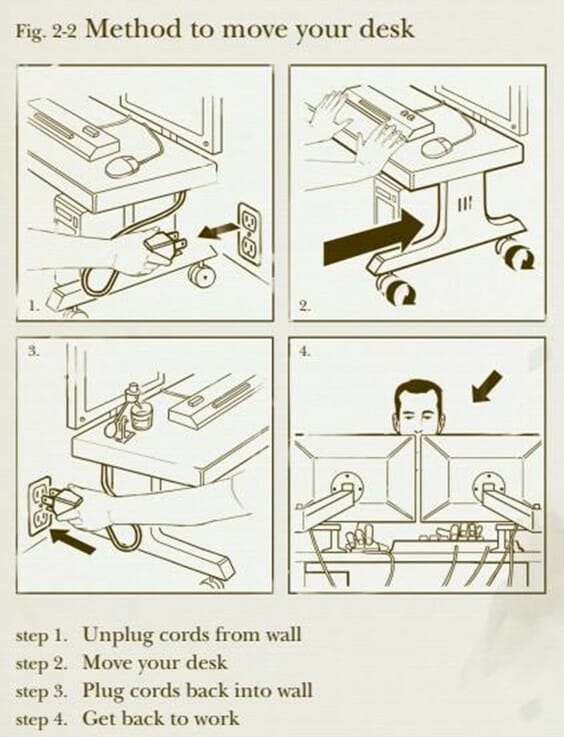 Fig. 2-2 Method to move your desk

1.

2.

3.

4.

step 1. Unplug cords from wall
step 2. Move your desk
step 3. Plug cords back into wall
step 4. Get back to work